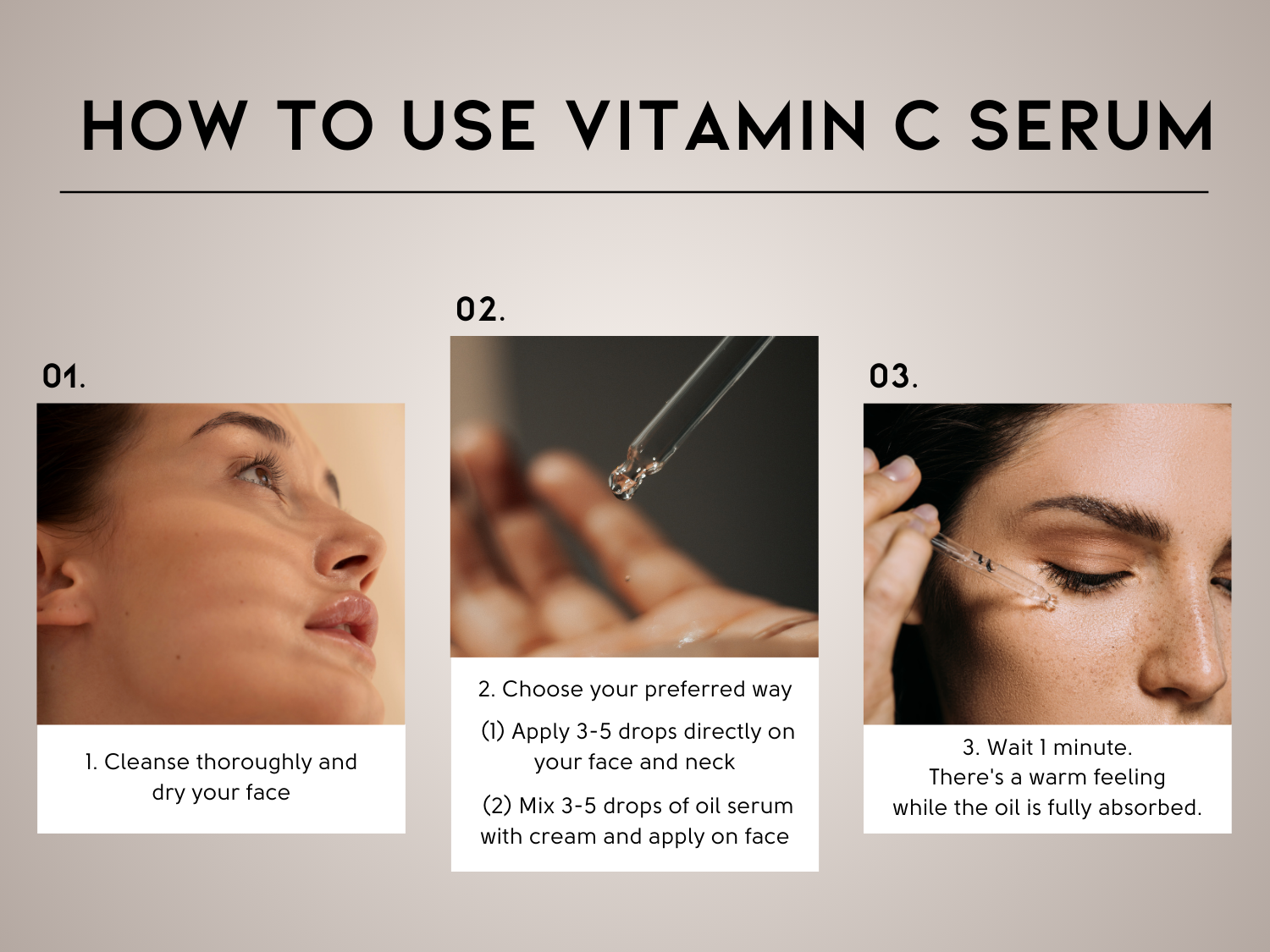 HOW TO USE VITAMIN C SERUM

01.

1. Cleanse thoroughly and dry your face

02.

2. Choose your preferred way

(1) Apply 3-5 drops directly on your face and neck

(2) Mix 3-5 drops of oil serum with cream and apply on face

03.

3. Wait 1 minute.
There's a warm feeling while the oil is fully absorbed.