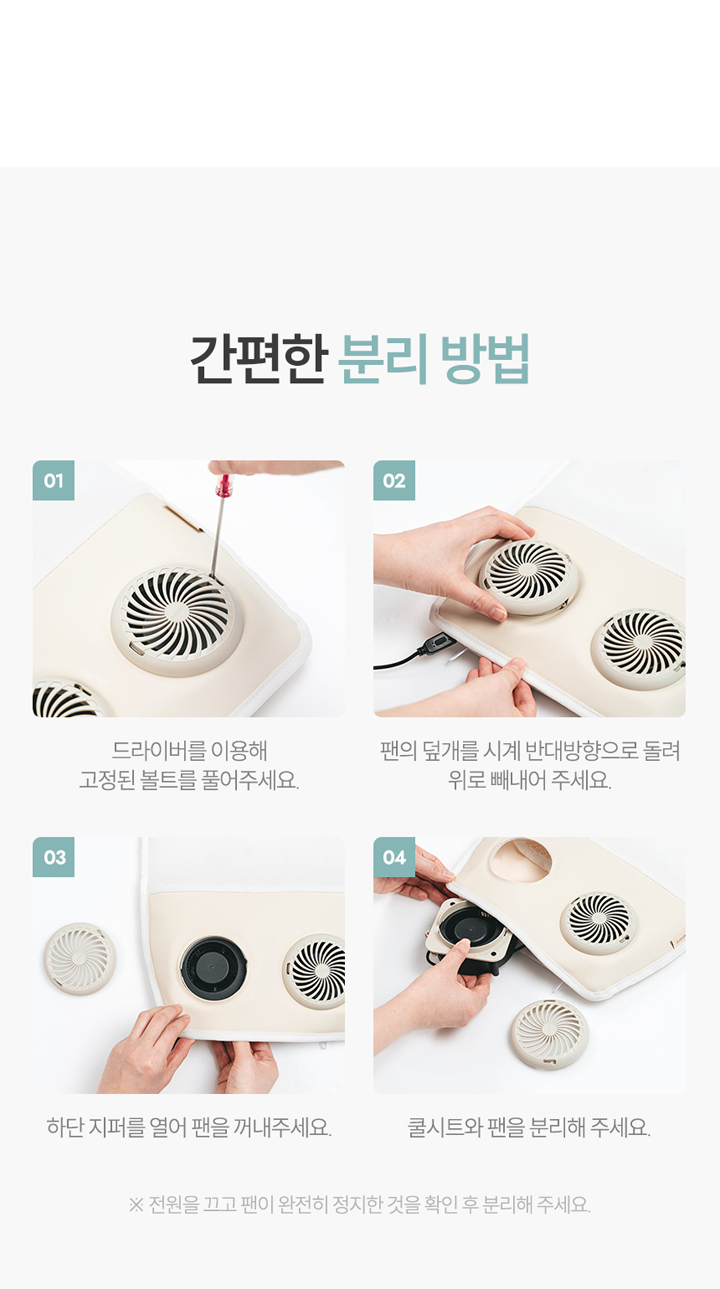 간편한 분리 방법

01

드라이버를 이용해
고정된 볼트를 풀어주세요.

02

팬의 덮개를 시계 반대방향으로 돌려
위로 빼내어 주세요.

03

하단 지퍼를 열어 팬을 꺼내주세요.

04

쿨시트와 팬을 분리해 주세요.

※ 전원을 끄고 팬이 완전히 정지한 것을 확인 후 분리해 주세요.