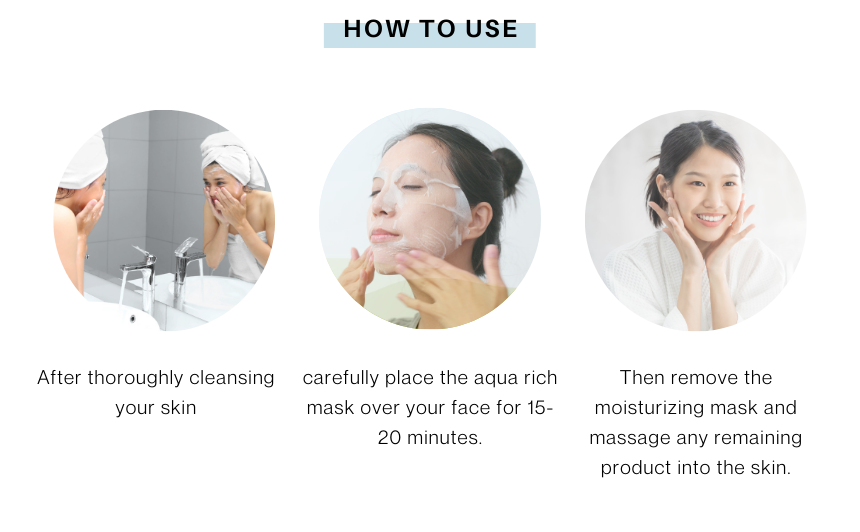 HOW TO USE

After thoroughly cleansing your skin

carefully place the aqua rich mask over your face for 15-20 minutes.

Then remove the moisturizing mask and massage any remaining product into the skin.